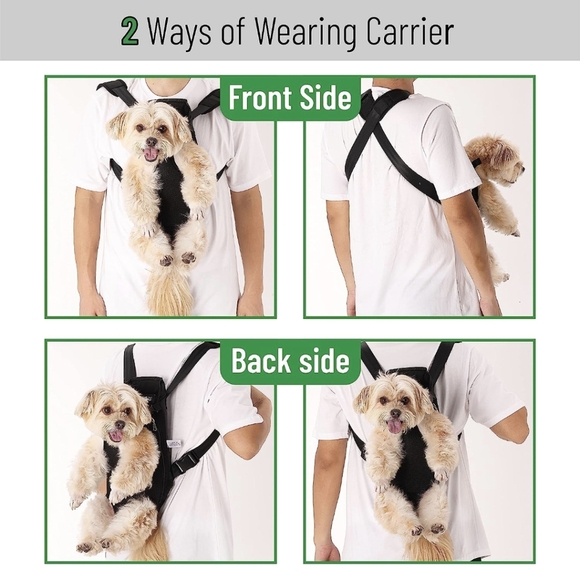 2 Ways of Wearing Carrier

Front Side

Back side